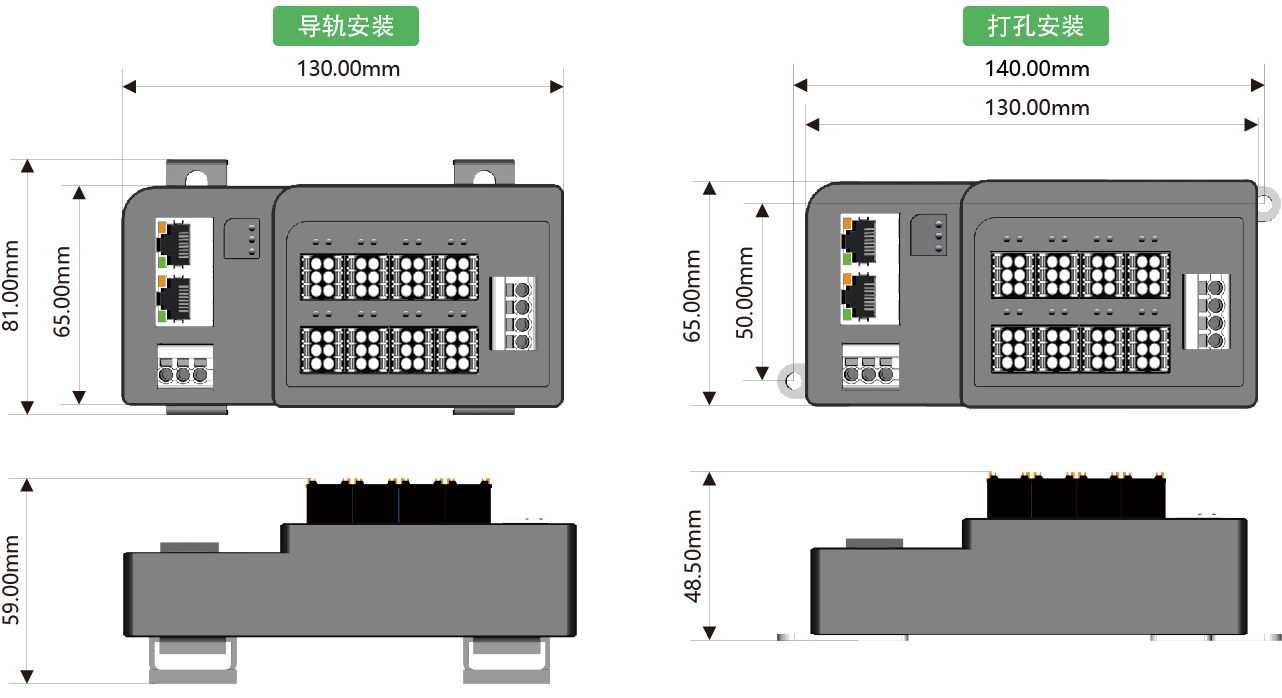 导轨安装

130.00mm

81.00mm

65.00mm

59.00mm

打孔安装

140.00mm

130.00mm

65.00mm

50.00mm

48.50mm